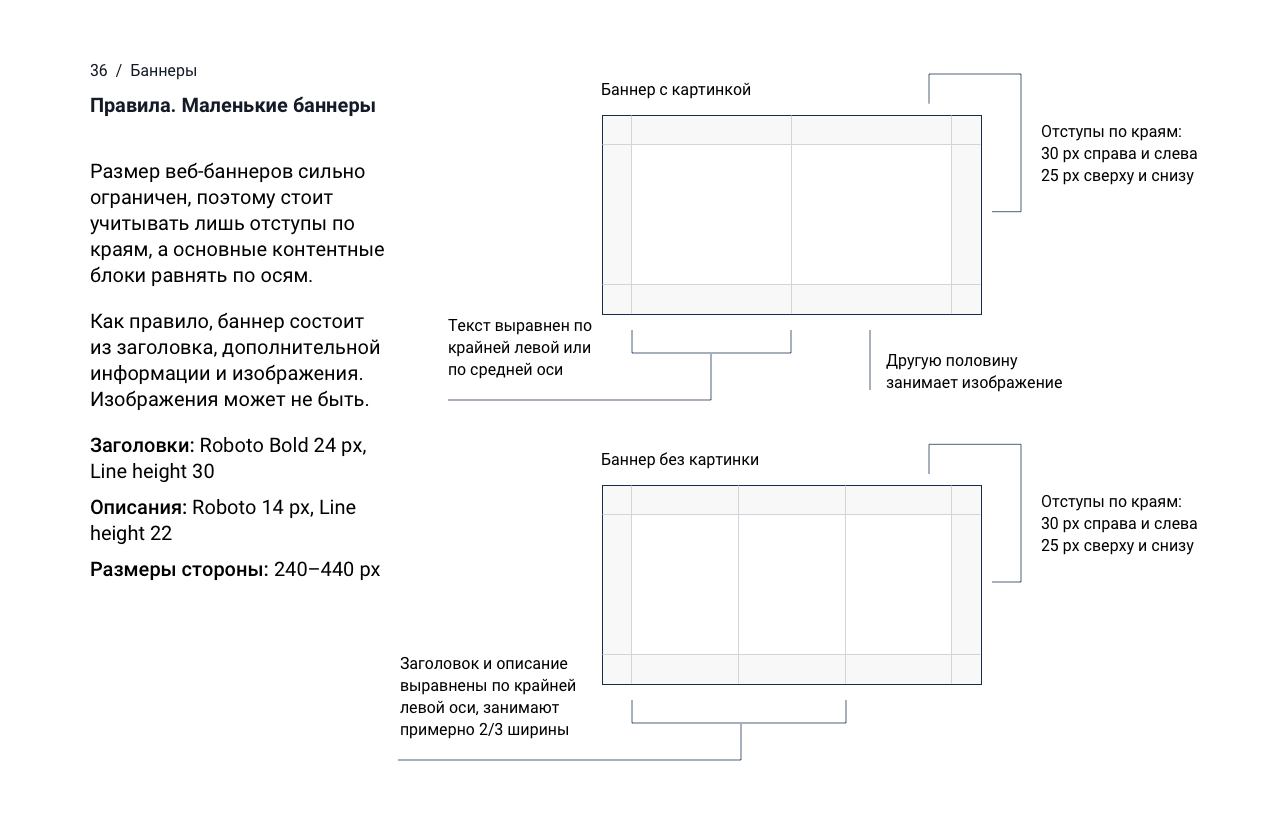 36 / Баннеры

Правила. Маленькие баннеры

Размер веб-баннеров сильно ограничен, поэтому стоит учитывать лишь отступы по краям, а основные контентные блоки равнять по осям.

Как правило, баннер состоит из заголовка, дополнительной информации и изображения. Изображения может не быть.

Заголовки: Roboto Bold 24 px, Line height 30

Описания: Roboto 14 px, Line height 22

Размеры стороны: 240–440 px

Баннер с картинкой

Отступы по краям:
30 px справа и слева
25 px сверху и снизу

Текст выравнен по крайней левой или по средней оси

Другую половину занимает изображение

Баннер без картинки

Отступы по краям:
30 px справа и слева
25 px сверху и снизу

Заголовок и описание выравнены по крайней левой оси, занимают примерно 2/3 ширины